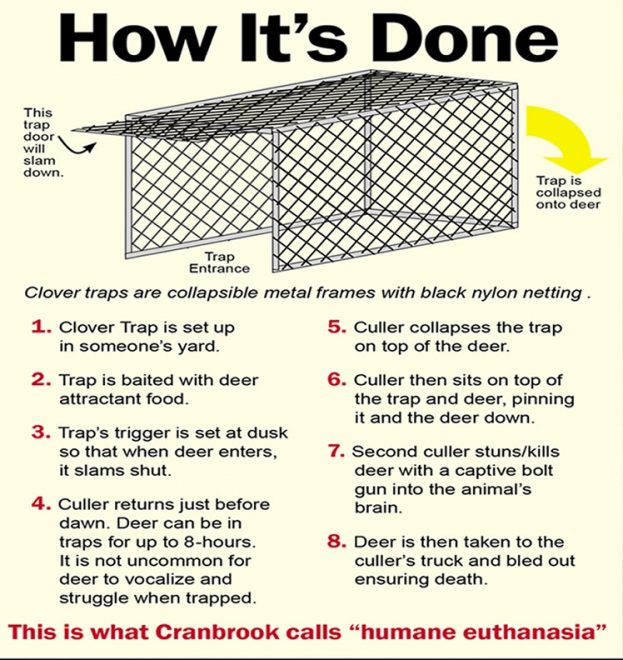 How It's Done

This trap door will slam down.

Trap is collapsed onto deer

Trap Entrance

Clover traps are collapsible metal frames with black nylon netting .

1. Clover Trap is set up in someone's yard.

2. Trap is baited with deer attractant food.

3. Trap's trigger is set at dusk so that when deer enters, it slams shut.

4. Culler returns just before dawn. Deer can be in traps for up to 8-hours. It is not uncommon for deer to vocalize and struggle when trapped.

5. Culler collapses the trap on top of the deer.

6. Culler then sits on top of the trap and deer, pinning it and the deer down.

7. Second culler stuns/kills deer with a captive bolt gun into the animal's brain.

8. Deer is then taken to the culler's truck and bled out ensuring death.

This is what Cranbrook calls "humane euthanasia"