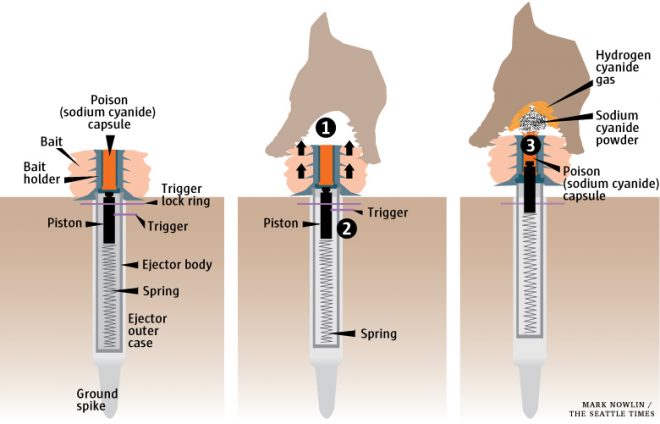 Poison (sodium cyanide) capsule

Bait

Bait holder

Trigger lock ring

Piston

Trigger

Ejector body

Spring

Ejector outer case

Ground spike

1

Trigger

Piston

2

Spring

Hydrogen cyanide gas

Sodium cyanide powder

3

Poison (sodium cyanide) capsule

MARK NOWLIN / THE SEATTLE TIMES